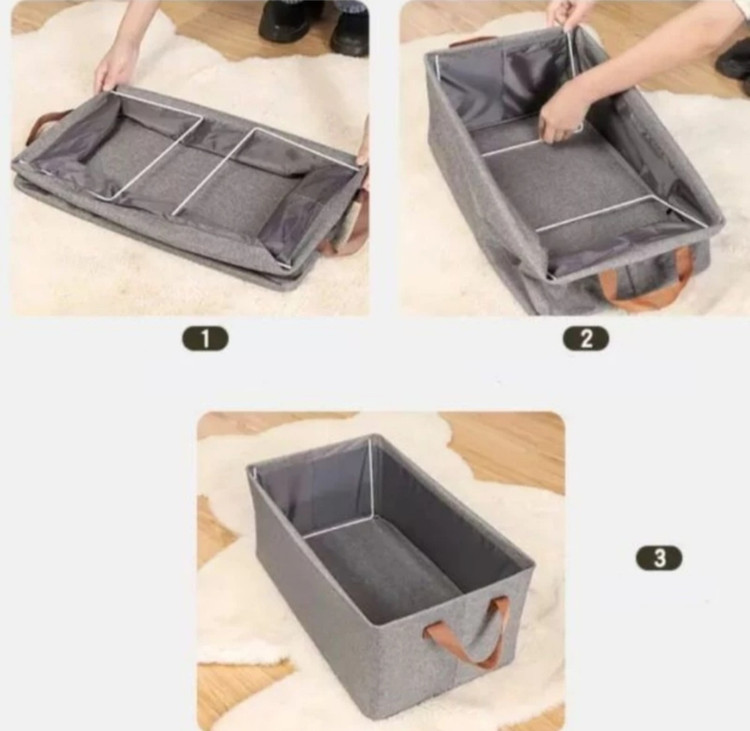 1

2

3