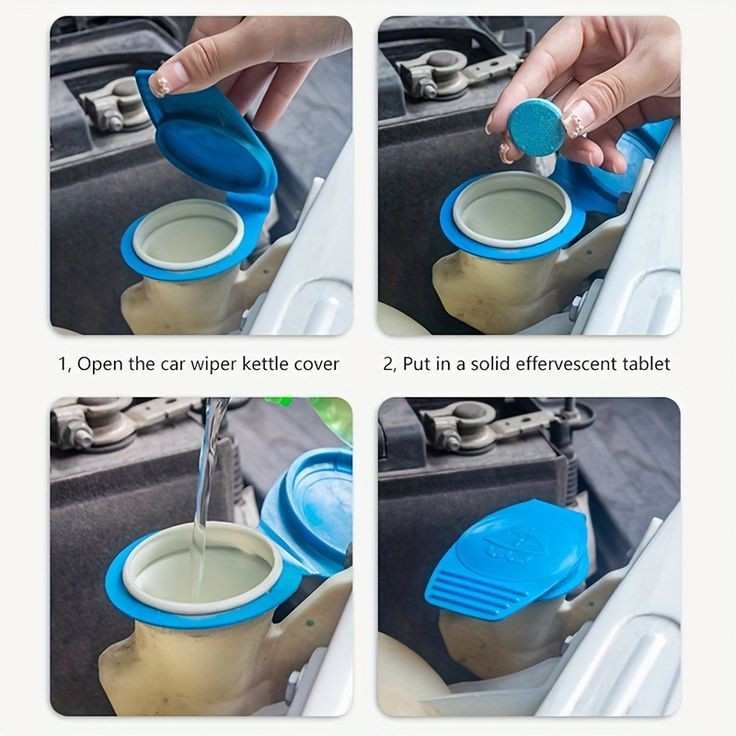 1, Open the car wiper kettle cover

2, Put in a solid effervescent tablet