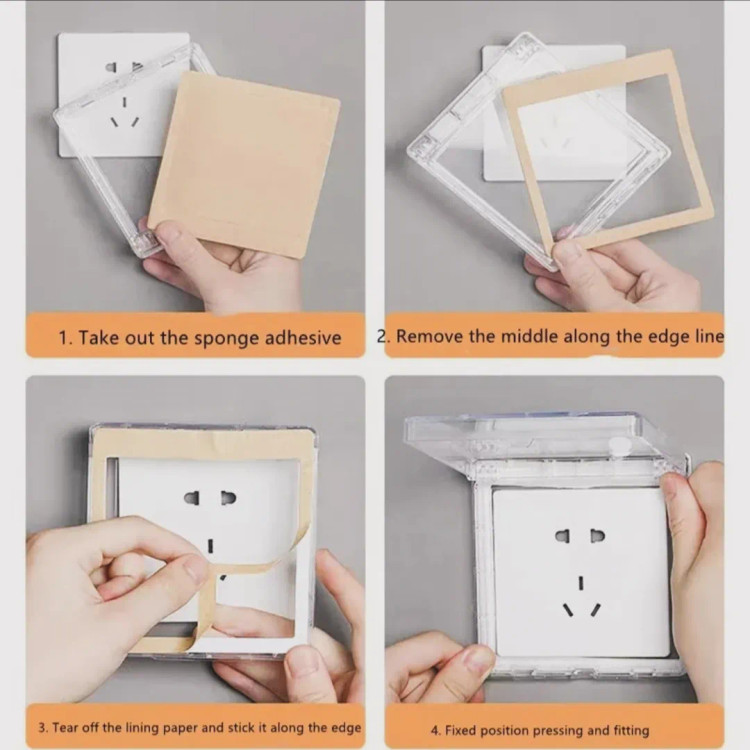 1. Take out the sponge adhesive

2. Remove the middle along the edge line

3. Tear off the lining paper and stick it along the edge

4. Fixed position pressing and fitting