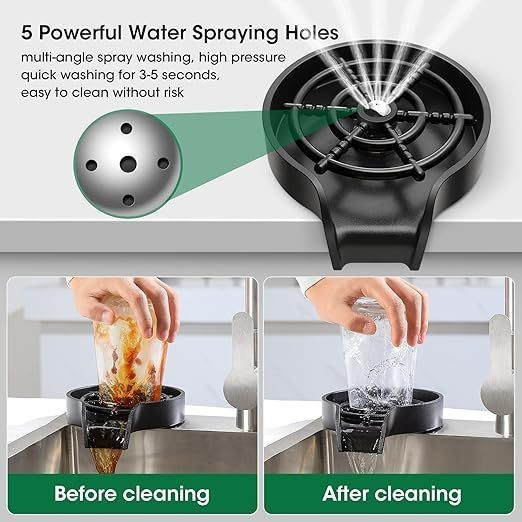 5 Powerful Water Spraying Holes

multi-angle spray washing, high pressure quick washing for 3-5 seconds, easy to clean without risk

Before cleaning

After cleaning