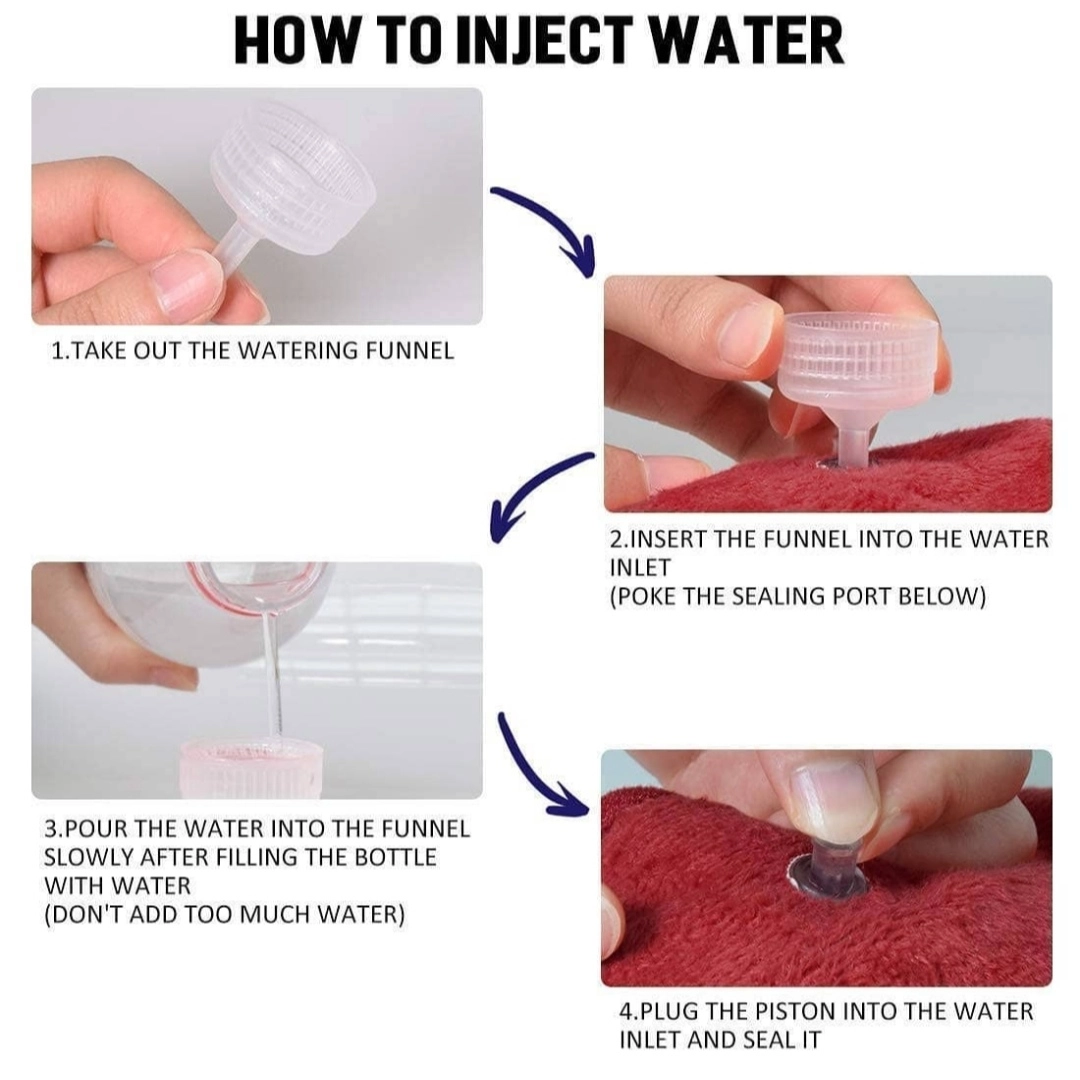 HOW TO INJECT WATER

1.TAKE OUT THE WATERING FUNNEL

2.INSERT THE FUNNEL INTO THE WATER INLET
(POKE THE SEALING PORT BELOW)

3.POUR THE WATER INTO THE FUNNEL SLOWLY AFTER FILLING THE BOTTLE WITH WATER
(DON'T ADD TOO MUCH WATER)

4.PLUG THE PISTON INTO THE WATER INLET AND SEAL IT