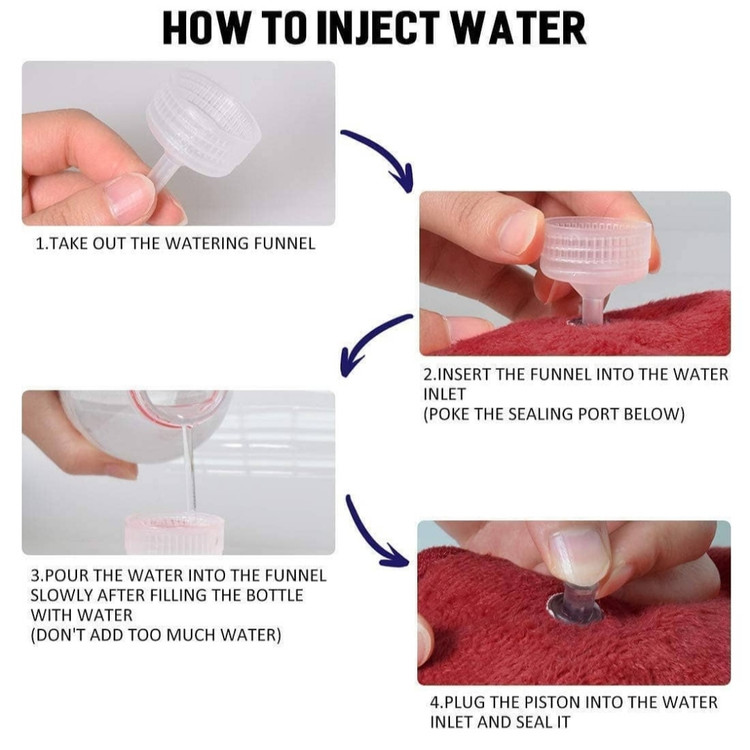 HOW TO INJECT WATER

1.TAKE OUT THE WATERING FUNNEL

2.INSERT THE FUNNEL INTO THE WATER INLET
(POKE THE SEALING PORT BELOW)

3.POUR THE WATER INTO THE FUNNEL SLOWLY AFTER FILLING THE BOTTLE WITH WATER
(DON'T ADD TOO MUCH WATER)

4.PLUG THE PISTON INTO THE WATER INLET AND SEAL IT