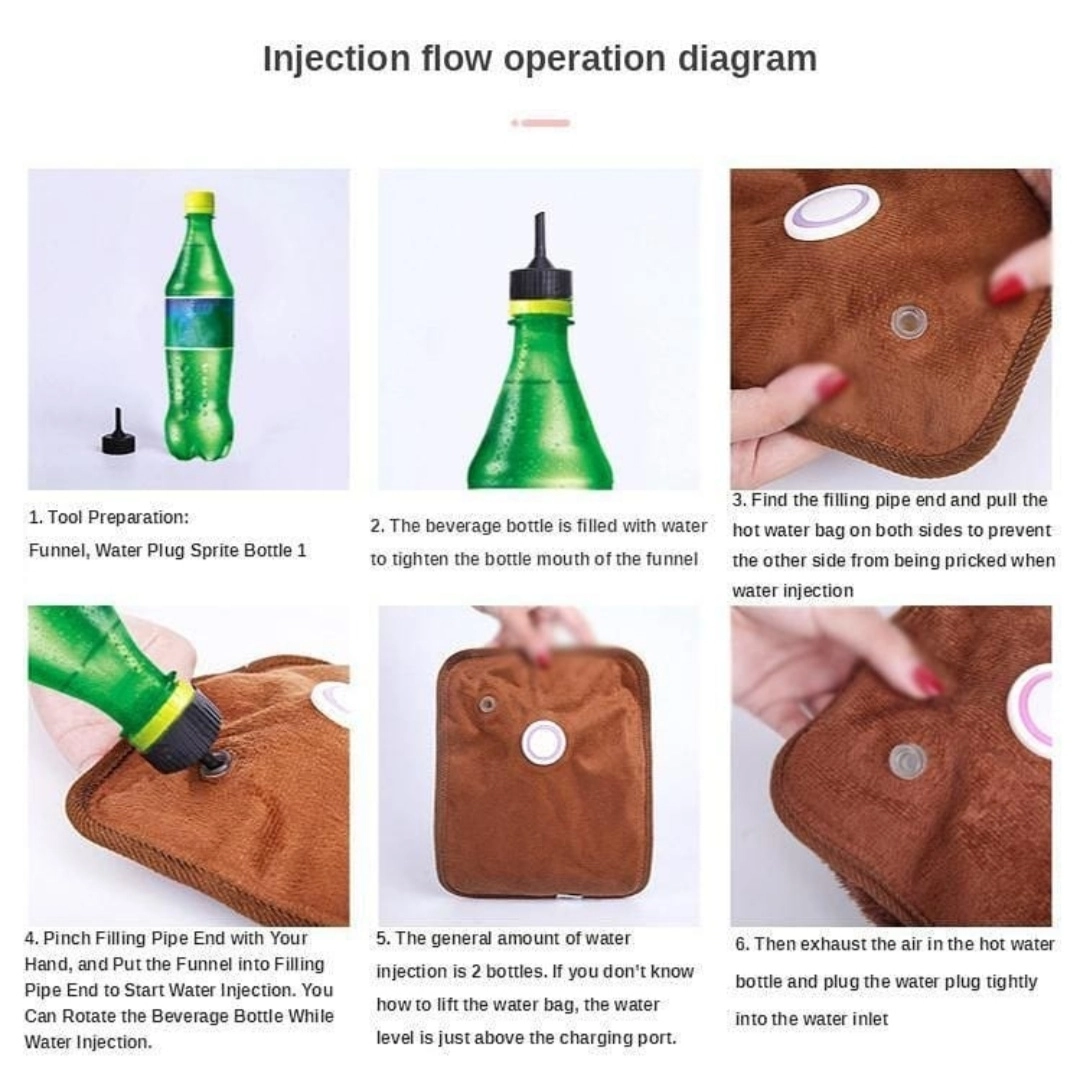 Injection flow operation diagram

1. Tool Preparation:
Funnel, Water Plug Sprite Bottle 1

2. The beverage bottle is filled with water to tighten the bottle mouth of the funnel

3. Find the filling pipe end and pull the hot water bag on both sides to prevent the other side from being pricked when water injection

4. Pinch Filling Pipe End with Your Hand, and Put the Funnel into Filling Pipe End to Start Water Injection. You Can Rotate the Beverage Bottle While Water Injection.

5. The general amount of water injection is 2 bottles. If you don't know how to lift the water bag, the water level is just above the charging port.

6. Then exhaust the air in the hot water bottle and plug the water plug tightly into the water inlet