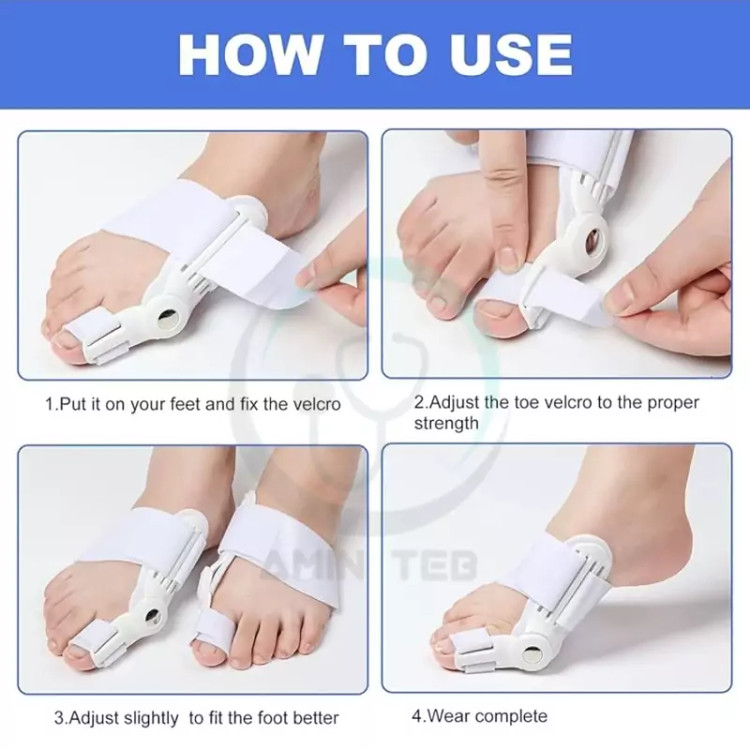 HOW TO USE

1.Put it on your feet and fix the velcro

2.Adjust the toe velcro to the proper strength

AMIN TEB

3.Adjust slightly to fit the foot better

4.Wear complete