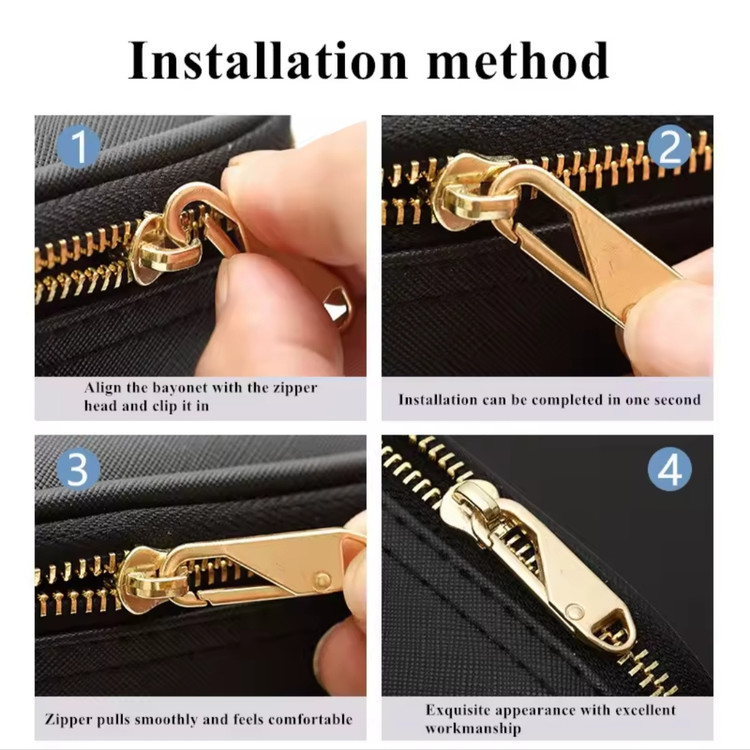 Installation method

1

Align the bayonet with the zipper head and clip it in

2

Installation can be completed in one second

3

Zipper pulls smoothly and feels comfortable

4

Exquisite appearance with excellent workmanship