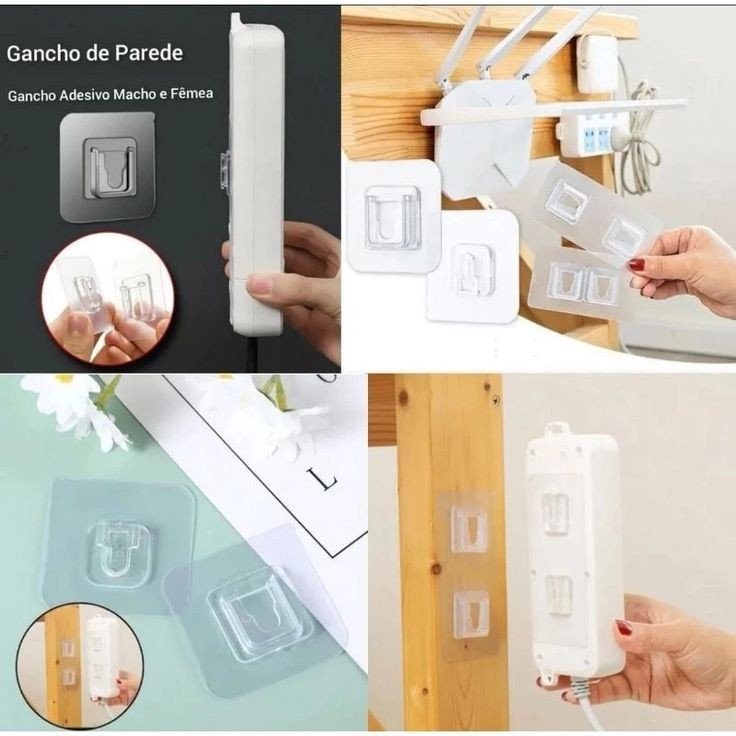 Gancho de Parede

Gancho Adesivo Macho e Fêmea

L