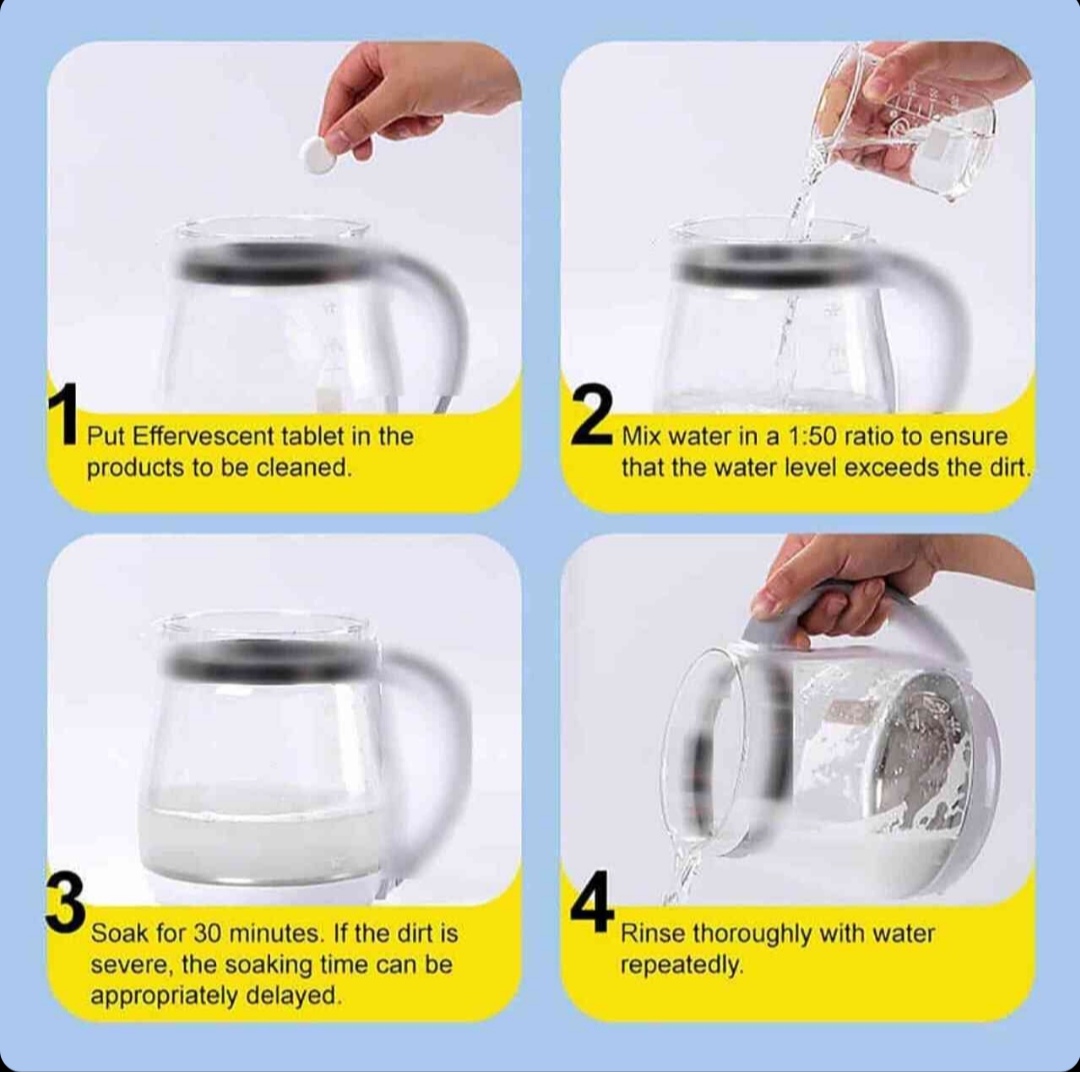 1 Put Effervescent tablet in the products to be cleaned.

2 Mix water in a 1:50 ratio to ensure that the water level exceeds the dirt.

3 Soak for 30 minutes. If the dirt is severe, the soaking time can be appropriately delayed.

4 Rinse thoroughly with water repeatedly.