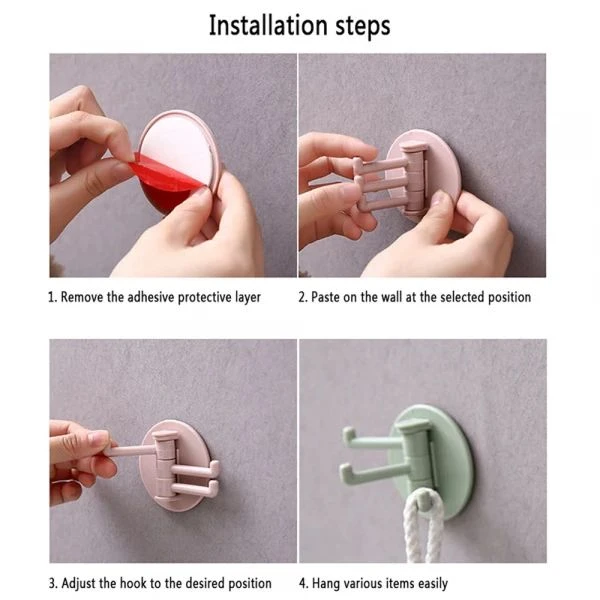 Installation steps

1. Remove the adhesive protective layer

2. Paste on the wall at the selected position

3. Adjust the hook to the desired position

4. Hang various items easily