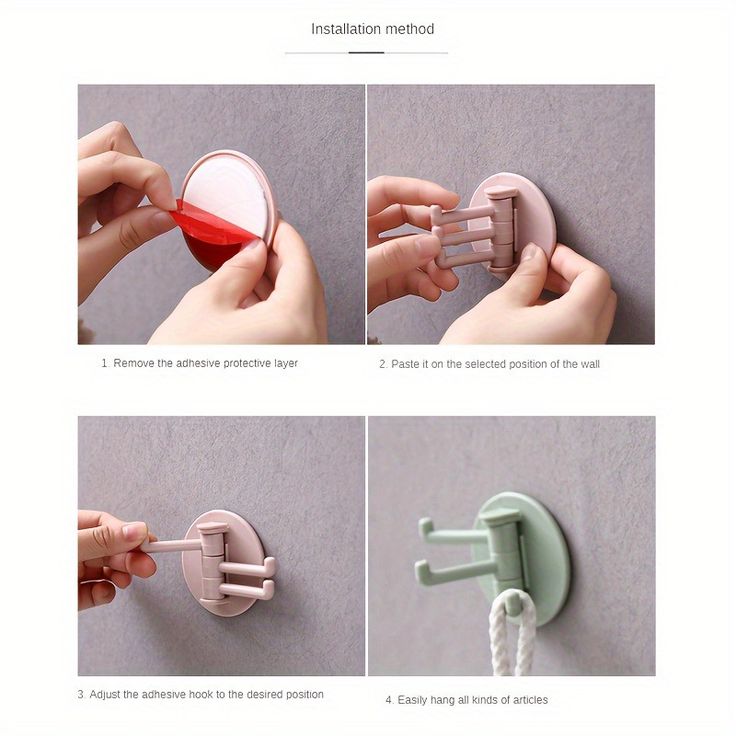 Installation method

1. Remove the adhesive protective layer

2. Paste it on the selected position of the wall

3. Adjust the adhesive hook to the desired position

4. Easily hang all kinds of articles