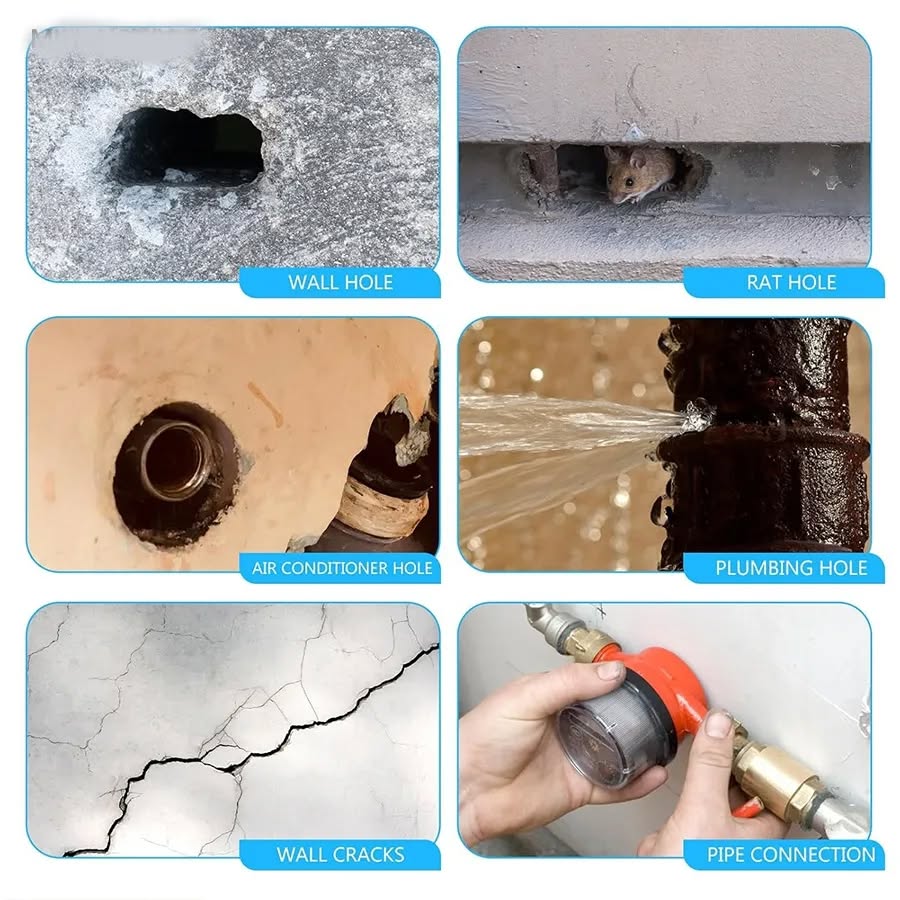 WALL HOLE

RAT HOLE

AIR CONDITIONER HOLE

PLUMBING HOLE

WALL CRACKS

PIPE CONNECTION