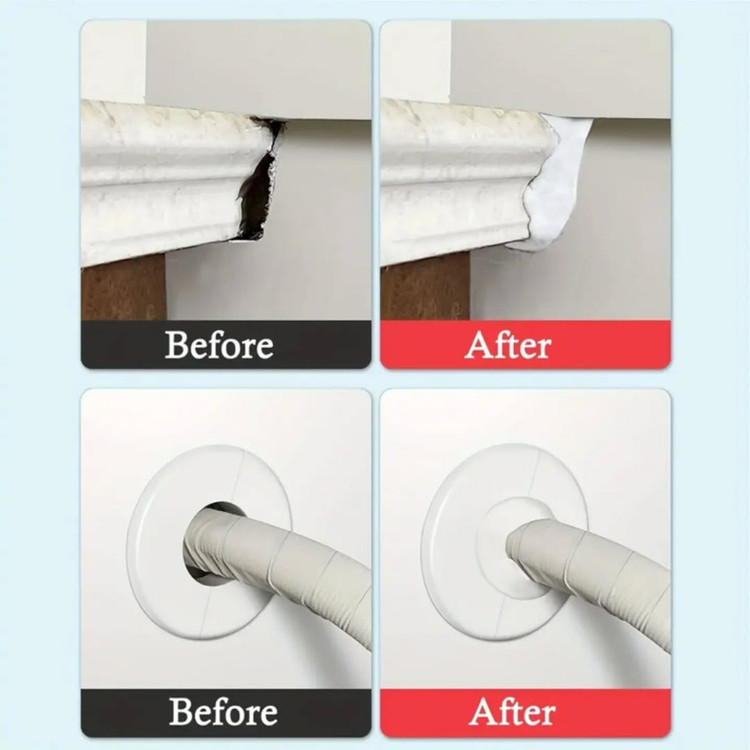 Before

After

Before

After