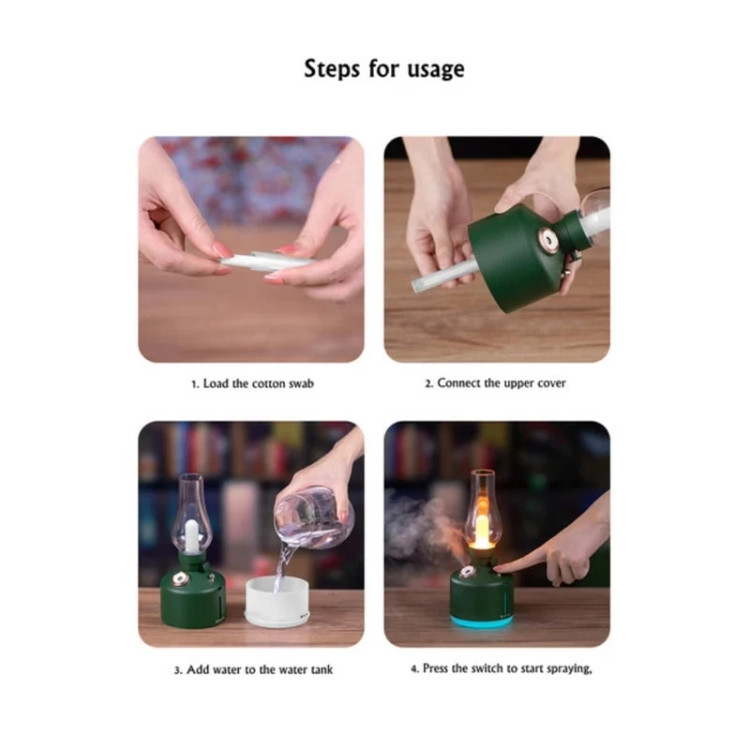 Steps for usage

1. Load the cotton swab

2. Connect the upper cover

3. Add water to the water tank

4. Press the switch to start spraying,