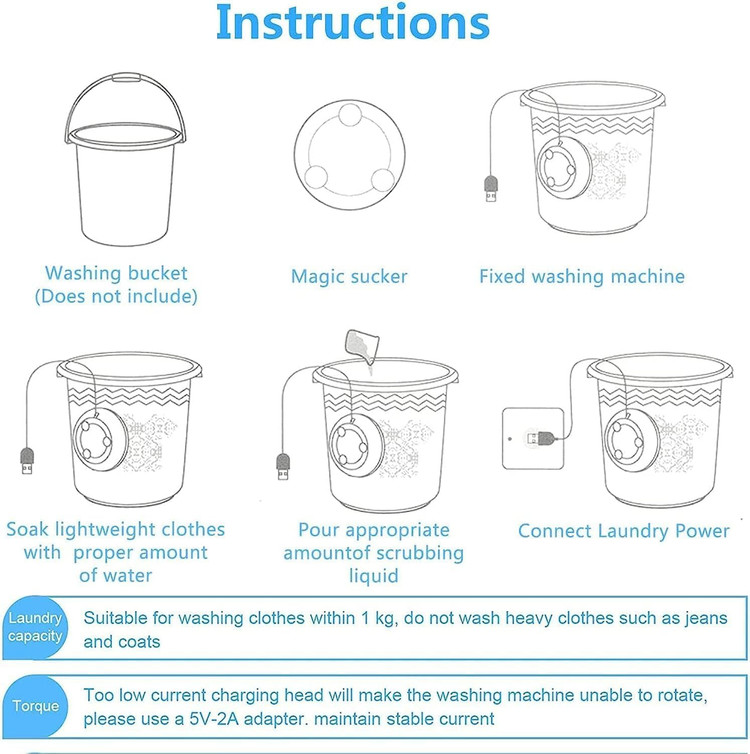 Instructions

Washing bucket
(Does not include)

Magic sucker

Fixed washing machine

Soak lightweight clothes with proper amount of water

Pour appropriate amountof scrubbing liquid

Connect Laundry Power

Laundry capacity

Suitable for washing clothes within 1 kg, do not wash heavy clothes such as jeans and coats

Torque

Too low current charging head will make the washing machine unable to rotate, please use a 5V-2A adapter. maintain stable current