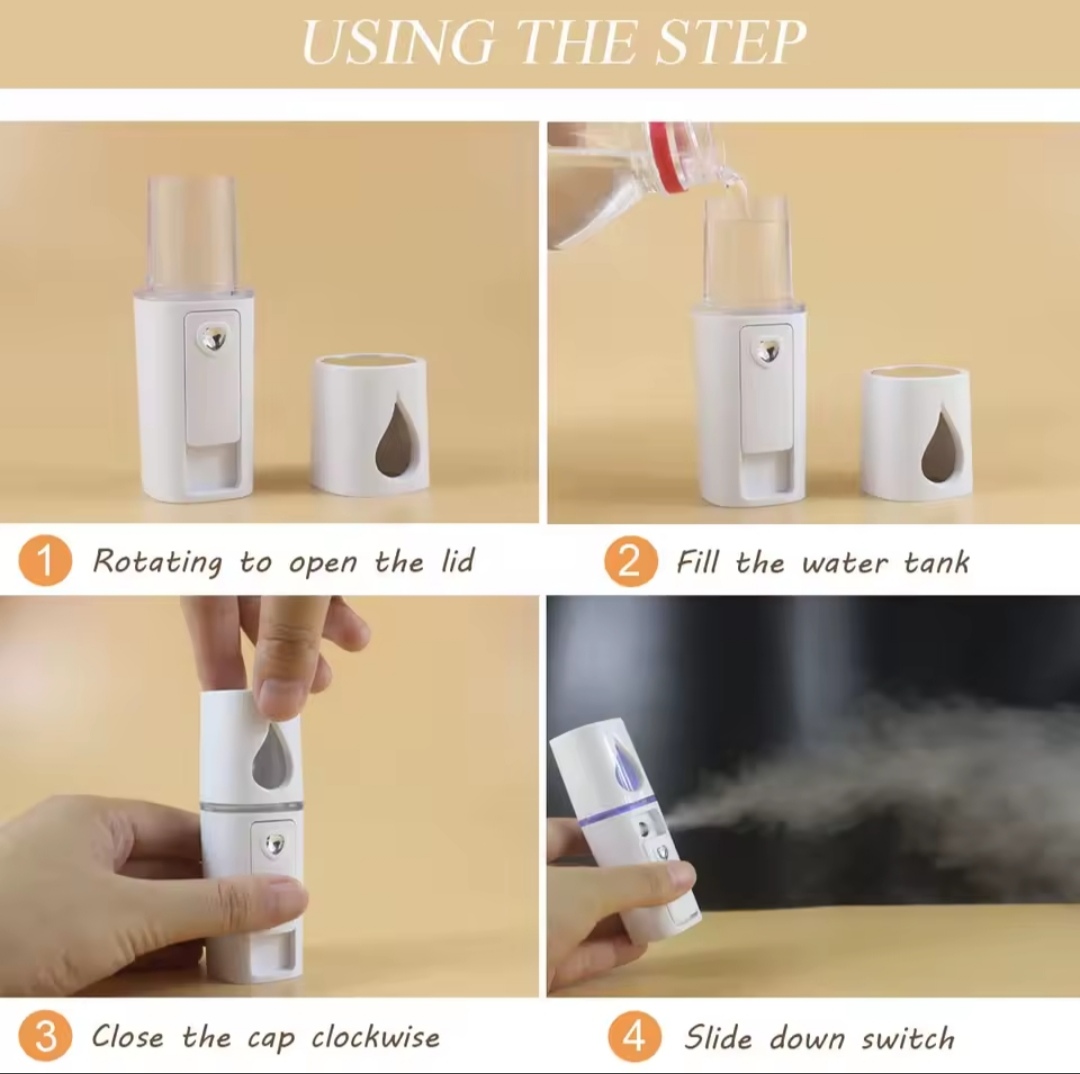 USING THE STEP

1 Rotating to open the lid

2 Fill the water tank

3 Close the cap clockwise

4 Slide down switch