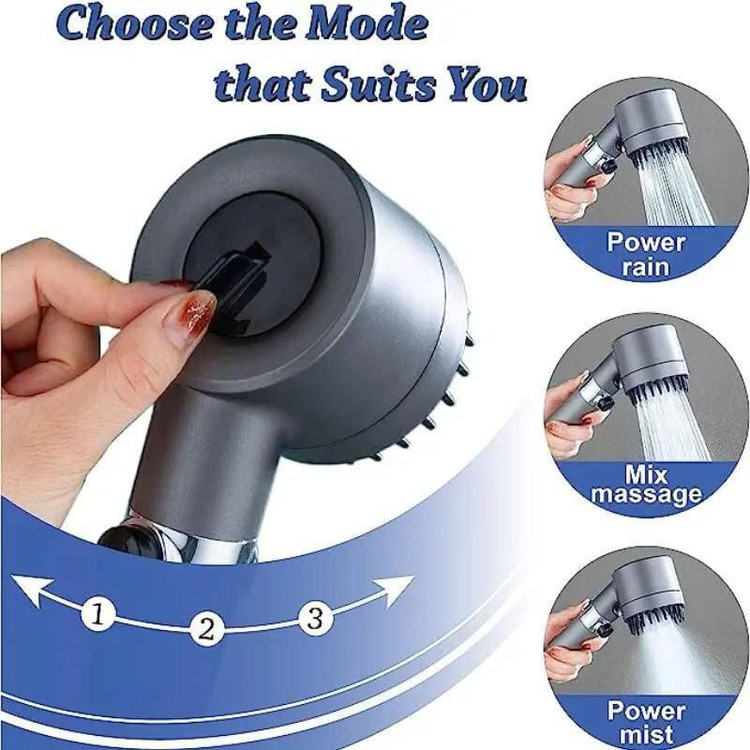 Choose the Mode
that Suits You

Power rain

Mix massage

Power mist

1
2
3