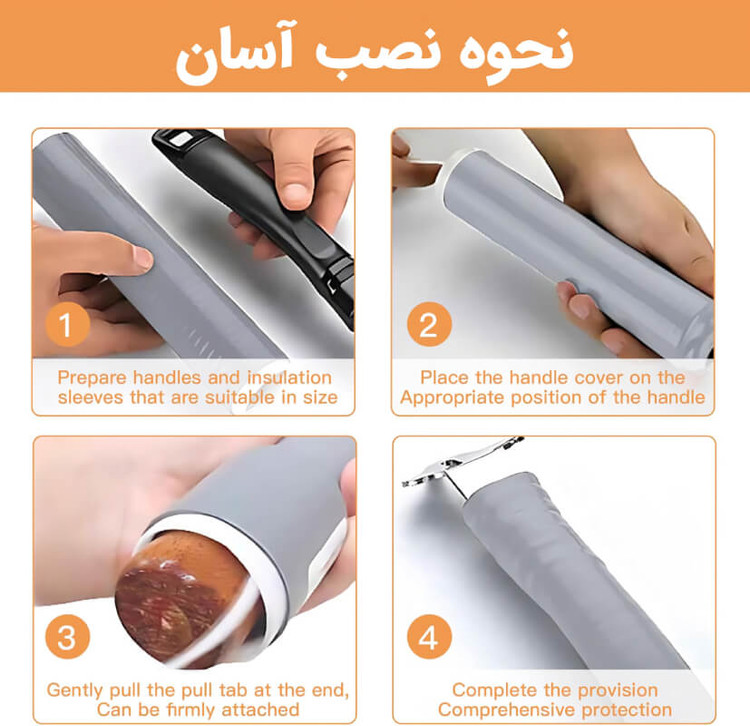 نحوه نصب آسان

1
Prepare handles and insulation sleeves that are suitable in size

2
Place the handle cover on the Appropriate position of the handle

3
Gently pull the pull tab at the end, Can be firmly attached

4
Complete the provision Comprehensive protection