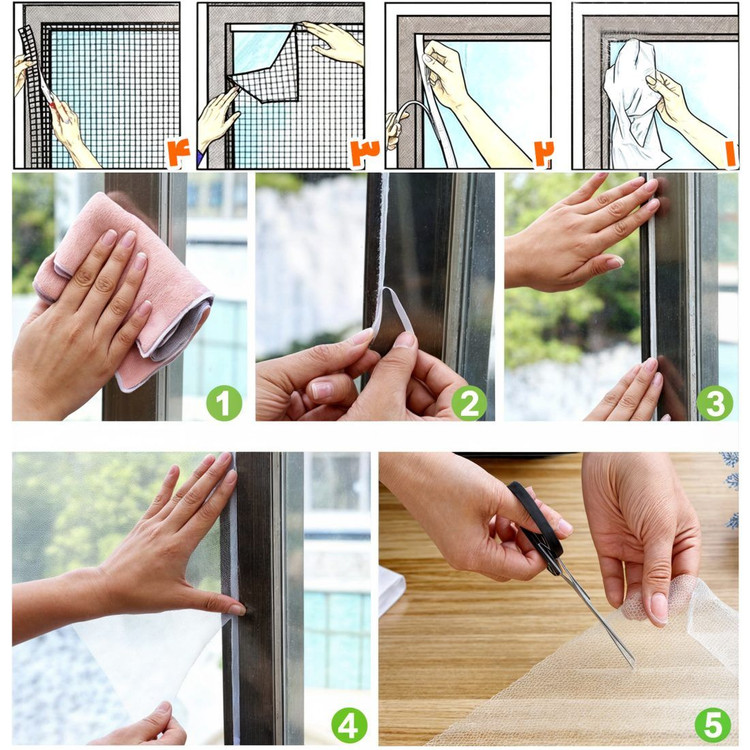 ۴ ۳ ۲ ۱
1 2 3
4 5